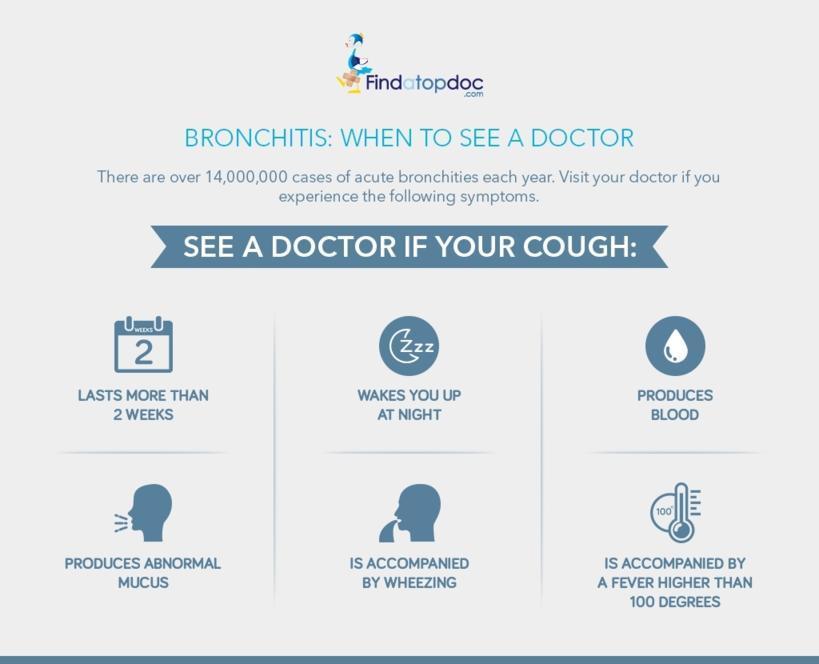 Findatopdoc
.com

BRONCHITIS: WHEN TO SEE A DOCTOR

There are over 14,000,000 cases of acute bronchities each year. Visit your doctor if you experience the following symptoms.

SEE A DOCTOR IF YOUR COUGH:

WEEKS
2

LASTS MORE THAN 2 WEEKS

Zzz

WAKES YOU UP AT NIGHT

PRODUCES BLOOD

PRODUCES ABNORMAL MUCUS

IS ACCOMPANIED BY WHEEZING

100°

IS ACCOMPANIED BY A FEVER HIGHER THAN 100 DEGREES