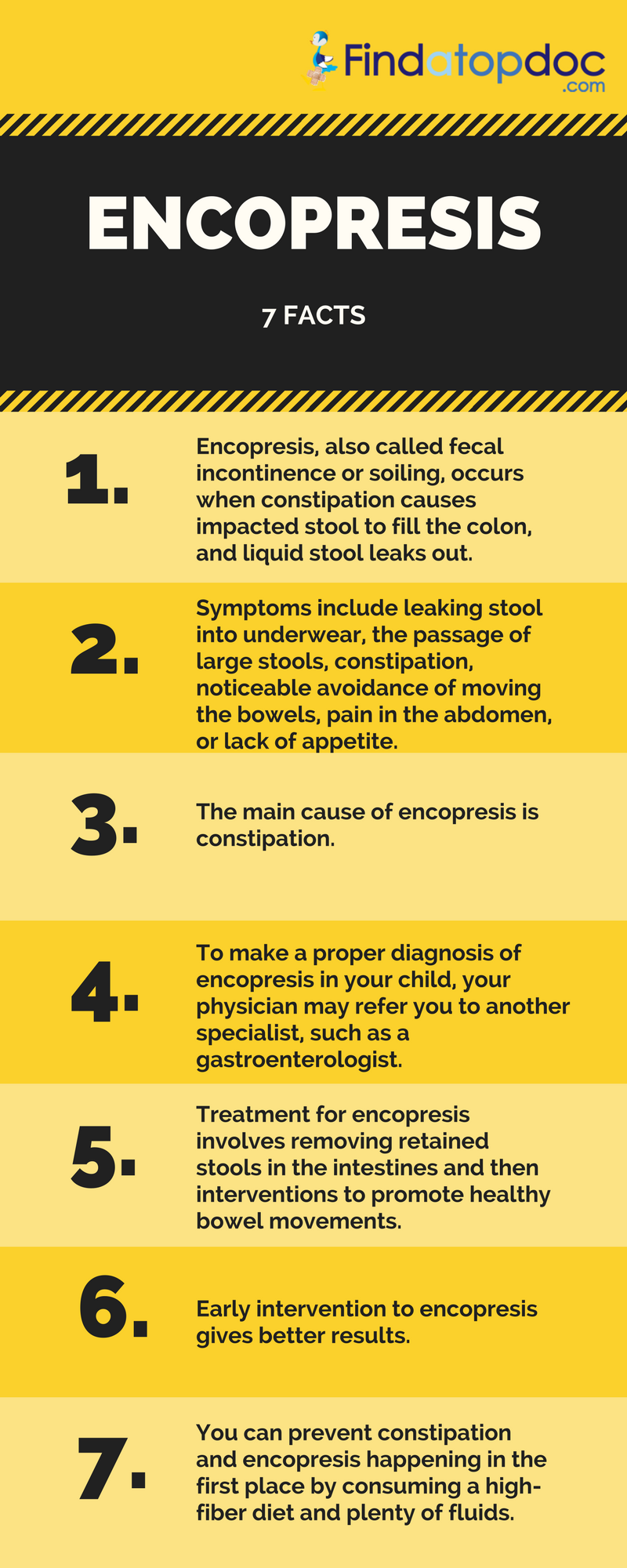 Findatopdoc
.com

ENCOPRESIS

7 FACTS

1.

Encopresis, also called fecal incontinence or soiling, occurs when constipation causes impacted stool to fill the colon, and liquid stool leaks out.

2.

Symptoms include leaking stool into underwear, the passage of large stools, constipation, noticeable avoidance of moving the bowels, pain in the abdomen, or lack of appetite.

3.

The main cause of encopresis is constipation.

4.

To make a proper diagnosis of encopresis in your child, your physician may refer you to another specialist, such as a gastroenterologist.

5.

Treatment for encopresis involves removing retained stools in the intestines and then interventions to promote healthy bowel movements.

6.

Early intervention to encopresis gives better results.

7.

You can prevent constipation and encopresis happening in the first place by consuming a high-fiber diet and plenty of fluids.