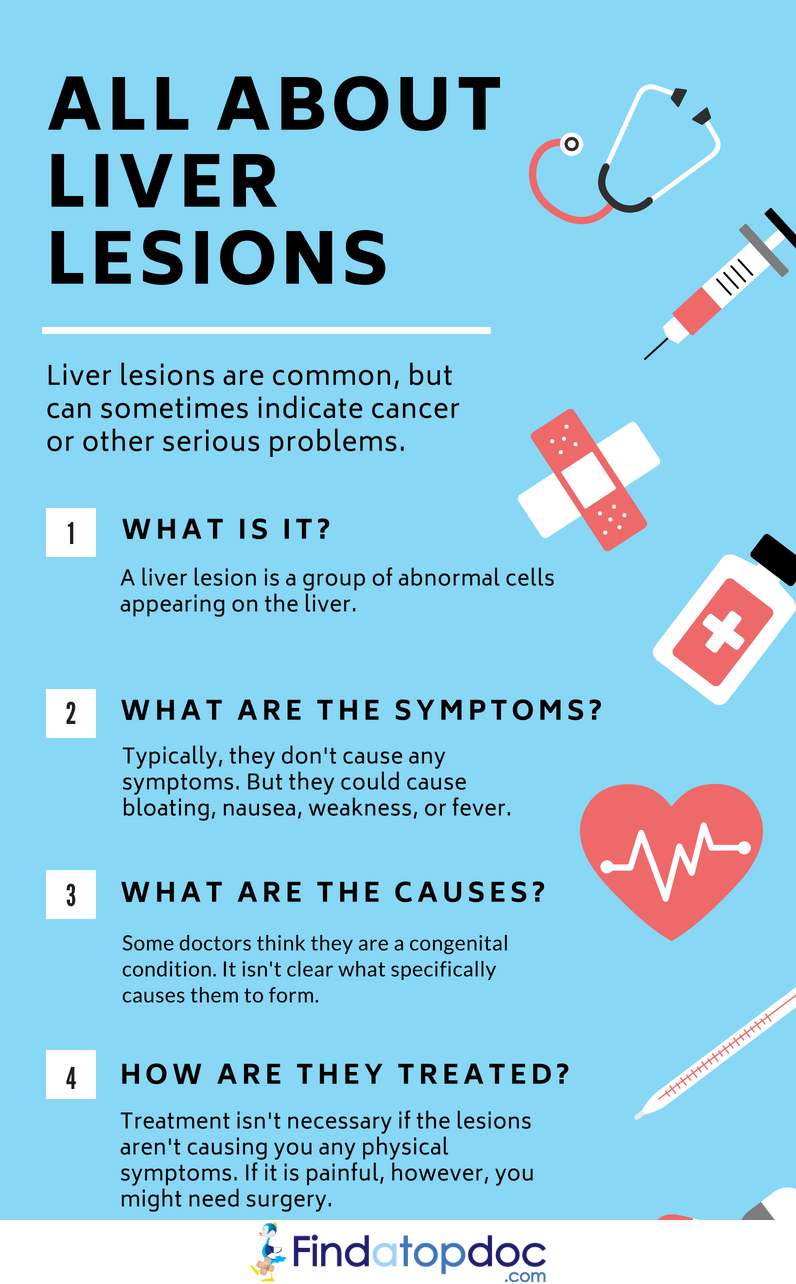 ALL ABOUT LIVER LESIONS

Liver lesions are common, but can sometimes indicate cancer or other serious problems.

1 WHAT IS IT?

A liver lesion is a group of abnormal cells appearing on the liver.

2 WHAT ARE THE SYMPTOMS?

Typically, they don't cause any symptoms. But they could cause bloating, nausea, weakness, or fever.

3 WHAT ARE THE CAUSES?

Some doctors think they are a congenital condition. It isn't clear what specifically causes them to form.

4 HOW ARE THEY TREATED?

Treatment isn't necessary if the lesions aren't causing you any physical symptoms. If it is painful, however, you might need surgery.

Findatopdoc .com