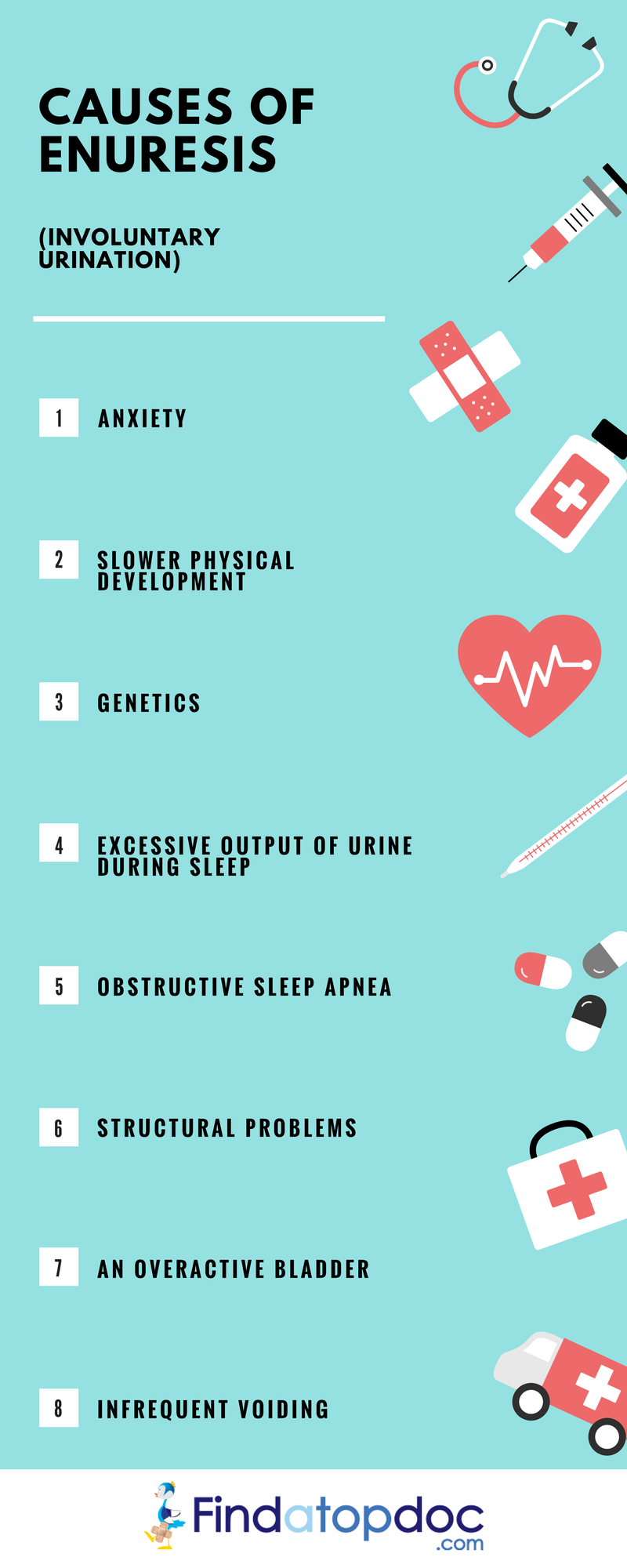 CAUSES OF ENURESIS

(INVOLUNTARY URINATION)

1 ANXIETY

2 SLOWER PHYSICAL DEVELOPMENT

3 GENETICS

4 EXCESSIVE OUTPUT OF URINE DURING SLEEP

5 OBSTRUCTIVE SLEEP APNEA

6 STRUCTURAL PROBLEMS

7 AN OVERACTIVE BLADDER

8 INFREQUENT VOIDING

Findatopdoc .com