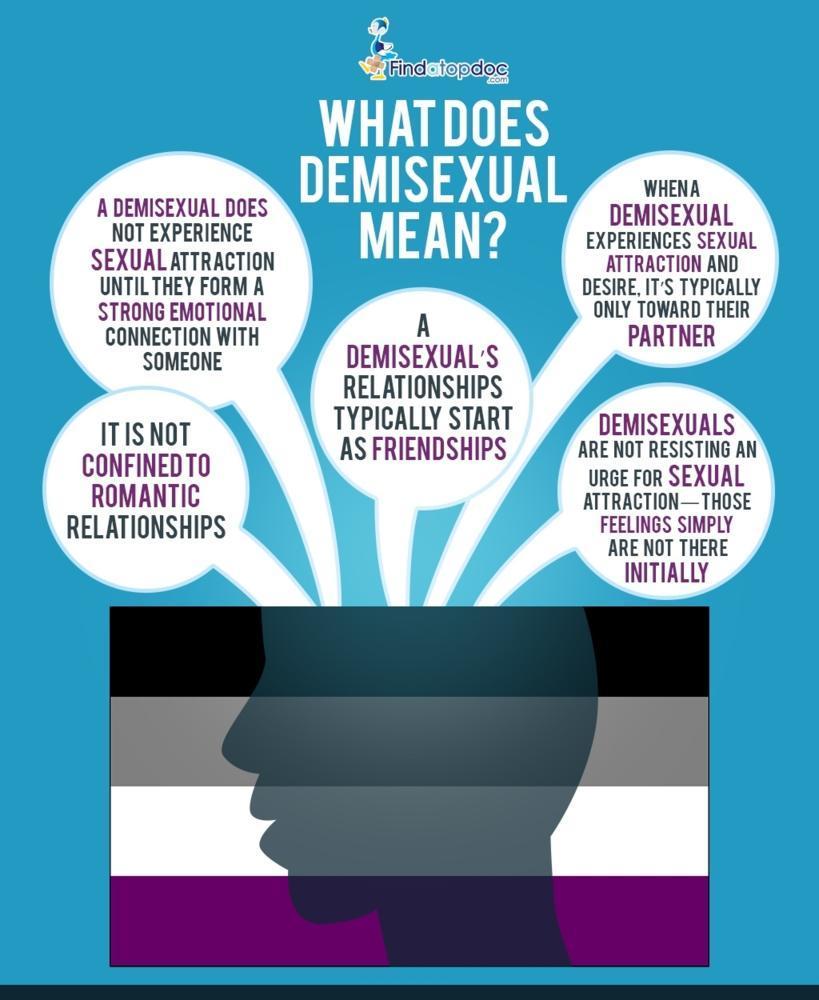 Findatopdoc .com

WHAT DOES DEMISEXUAL MEAN?

A DEMISEXUAL DOES NOT EXPERIENCE SEXUAL ATTRACTION UNTIL THEY FORM A STRONG EMOTIONAL CONNECTION WITH SOMEONE

IT IS NOT CONFINED TO ROMANTIC RELATIONSHIPS

A DEMISEXUAL'S RELATIONSHIPS TYPICALLY START AS FRIENDSHIPS

WHEN A DEMISEXUAL EXPERIENCES SEXUAL ATTRACTION AND DESIRE, IT'S TYPICALLY ONLY TOWARD THEIR PARTNER

DEMISEXUALS ARE NOT RESISTING AN URGE FOR SEXUAL ATTRACTION—THOSE FEELINGS SIMPLY ARE NOT THERE INITIALLY