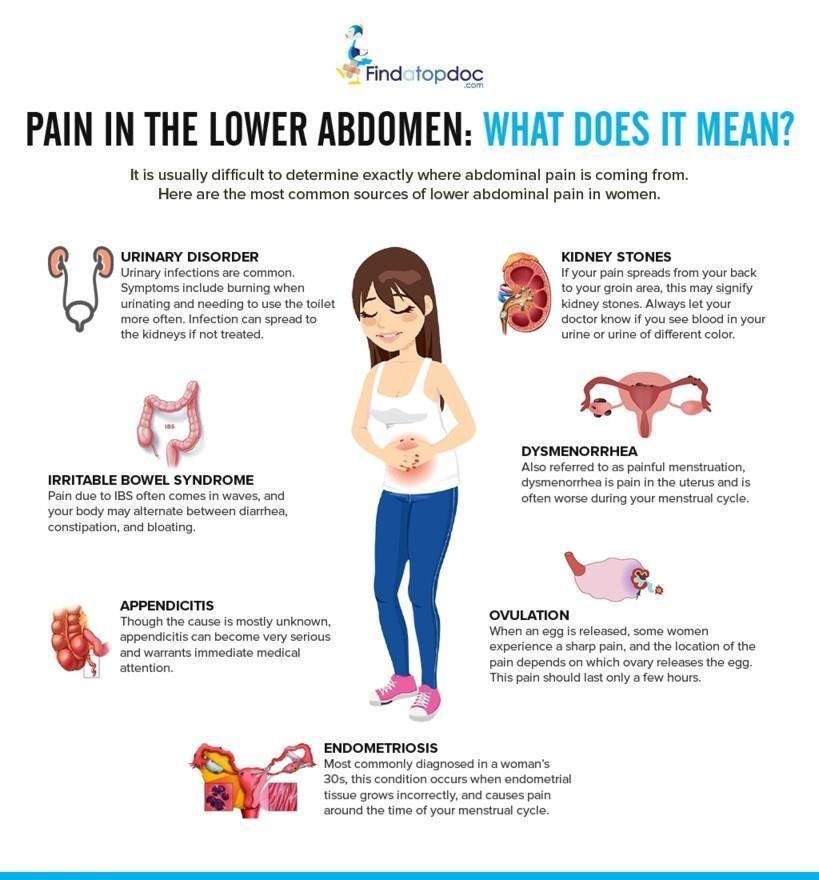 Findatopdoc .com

PAIN IN THE LOWER ABDOMEN: WHAT DOES IT MEAN?

It is usually difficult to determine exactly where abdominal pain is coming from. Here are the most common sources of lower abdominal pain in women.

URINARY DISORDER
Urinary infections are common. Symptoms include burning when urinating and needing to use the toilet more often. Infection can spread to the kidneys if not treated.

IBS

IRRITABLE BOWEL SYNDROME
Pain due to IBS often comes in waves, and your body may alternate between diarrhea, constipation, and bloating.

APPENDICITIS
Though the cause is mostly unknown, appendicitis can become very serious and warrants immediate medical attention.

KIDNEY STONES
If your pain spreads from your back to your groin area, this may signify kidney stones. Always let your doctor know if you see blood in your urine or urine of different color.

DYSMENORRHEA
Also referred to as painful menstruation, dysmenorrhea is pain in the uterus and is often worse during your menstrual cycle.

OVULATION
When an egg is released, some women experience a sharp pain, and the location of the pain depends on which ovary releases the egg. This pain should last only a few hours.

ENDOMETRIOSIS
Most commonly diagnosed in a woman's 30s, this condition occurs when endometrial tissue grows incorrectly, and causes pain around the time of your menstrual cycle.