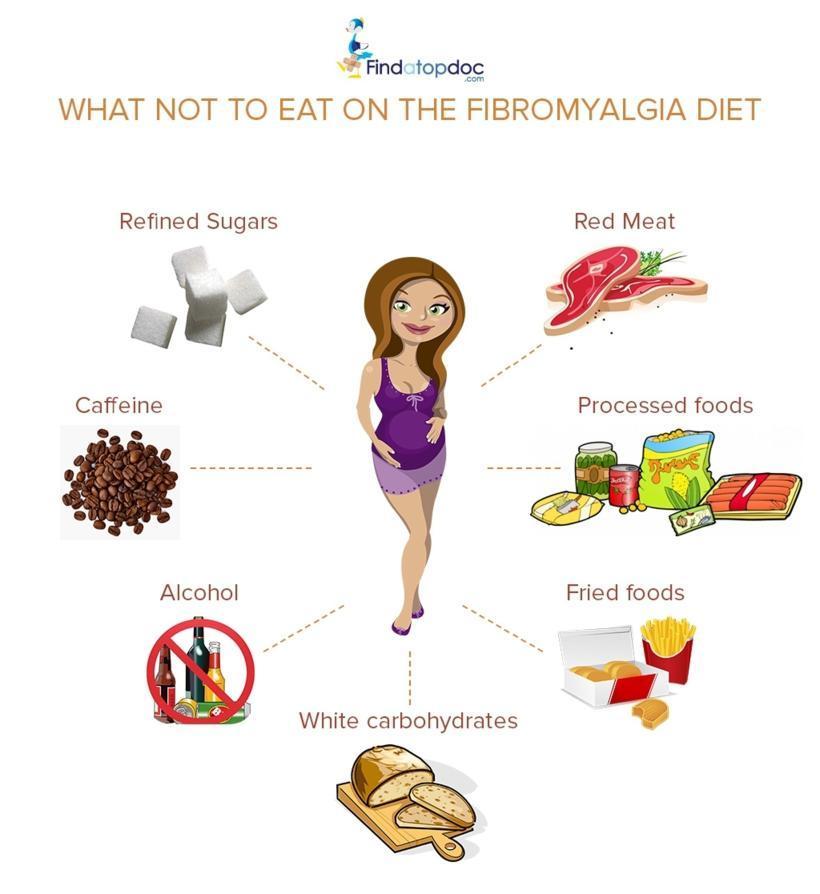 Findatopdoc
.com

WHAT NOT TO EAT ON THE FIBROMYALGIA DIET

Refined Sugars

Red Meat

Caffeine

Processed foods

Alcohol

Fried foods

White carbohydrates