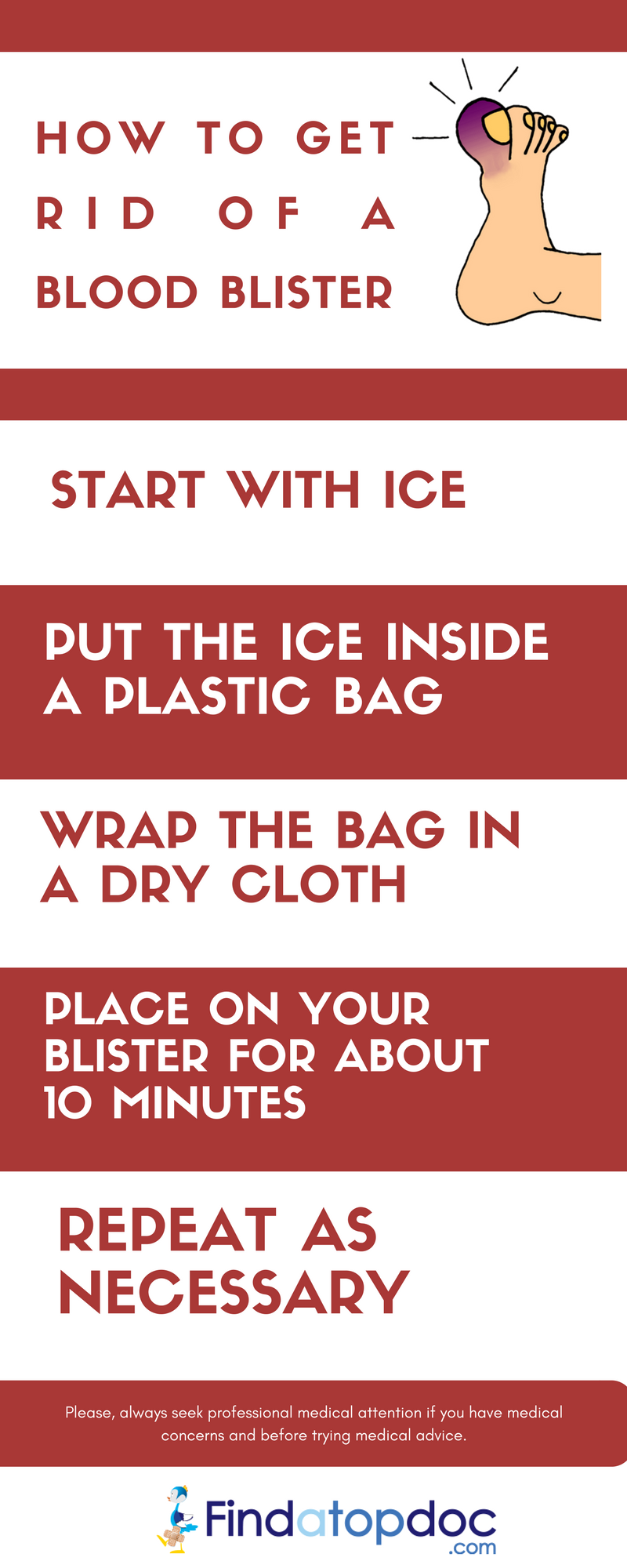 HOW TO GET RID OF A BLOOD BLISTER

START WITH ICE

PUT THE ICE INSIDE A PLASTIC BAG

WRAP THE BAG IN A DRY CLOTH

PLACE ON YOUR BLISTER FOR ABOUT 10 MINUTES

REPEAT AS NECESSARY

Please, always seek professional medical attention if you have medical concerns and before trying medical advice.

Findatopdoc .com