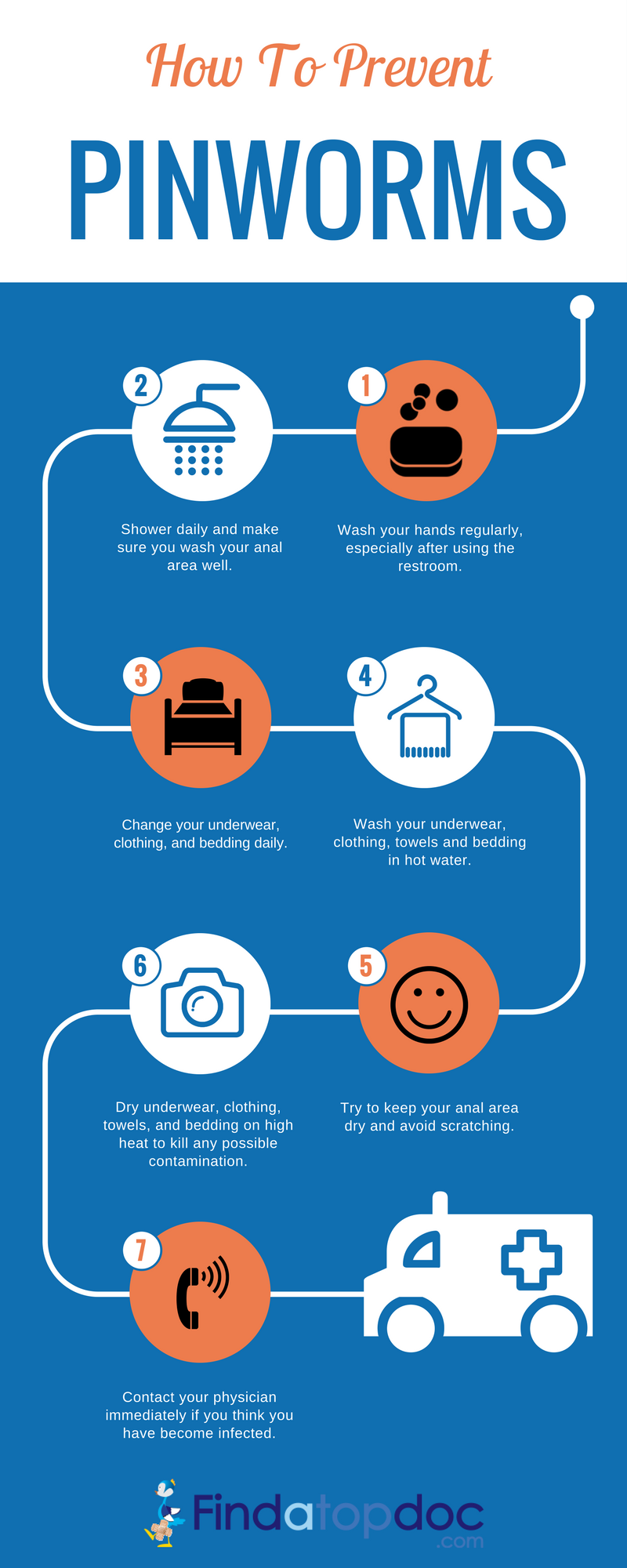 How To Prevent

PINWORMS

1

Wash your hands regularly, especially after using the restroom.

2

Shower daily and make sure you wash your anal area well.

3

Change your underwear, clothing, and bedding daily.

4

Wash your underwear, clothing, towels and bedding in hot water.

5

Try to keep your anal area dry and avoid scratching.

6

Dry underwear, clothing, towels, and bedding on high heat to kill any possible contamination.

7

Contact your physician immediately if you think you have become infected.

Findatopdoc .com