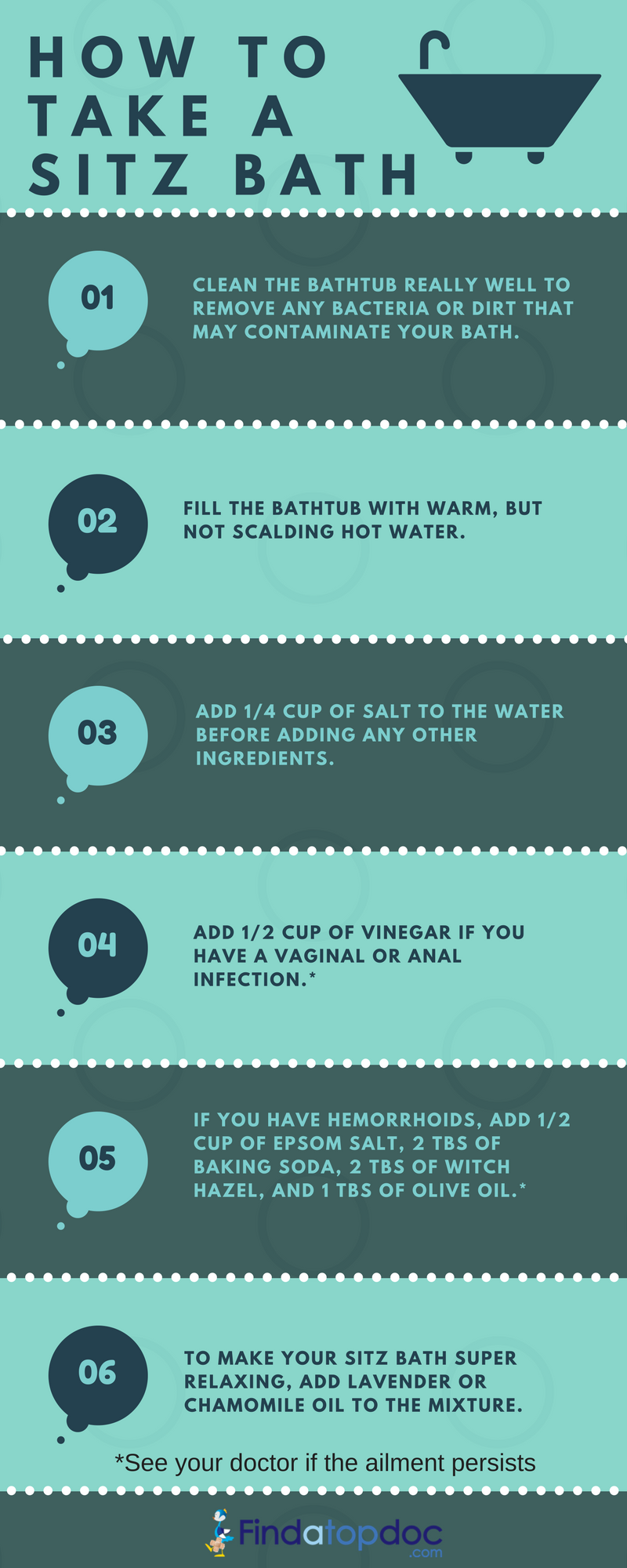 HOW TO TAKE A SITZ BATH

01

CLEAN THE BATHTUB REALLY WELL TO REMOVE ANY BACTERIA OR DIRT THAT MAY CONTAMINATE YOUR BATH.

02

FILL THE BATHTUB WITH WARM, BUT NOT SCALDING HOT WATER.

03

ADD 1/4 CUP OF SALT TO THE WATER BEFORE ADDING ANY OTHER INGREDIENTS.

04

ADD 1/2 CUP OF VINEGAR IF YOU HAVE A VAGINAL OR ANAL INFECTION.*

05

IF YOU HAVE HEMORRHOIDS, ADD 1/2 CUP OF EPSOM SALT, 2 TBS OF BAKING SODA, 2 TBS OF WITCH HAZEL, AND 1 TBS OF OLIVE OIL.*

06

TO MAKE YOUR SITZ BATH SUPER RELAXING, ADD LAVENDER OR CHAMOMILE OIL TO THE MIXTURE.

*See your doctor if the ailment persists

Findatopdoc .com