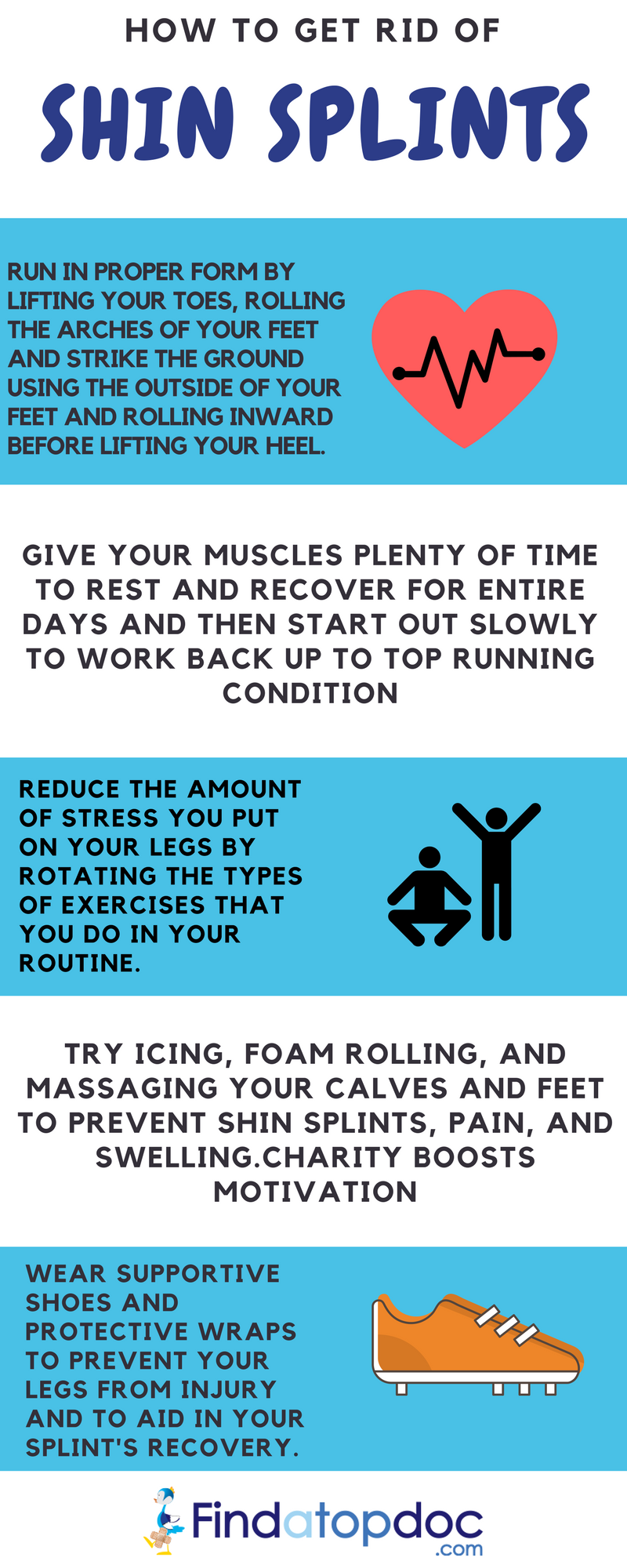 HOW TO GET RID OF

SHIN SPLINTS

RUN IN PROPER FORM BY LIFTING YOUR TOES, ROLLING THE ARCHES OF YOUR FEET AND STRIKE THE GROUND USING THE OUTSIDE OF YOUR FEET AND ROLLING INWARD BEFORE LIFTING YOUR HEEL.

GIVE YOUR MUSCLES PLENTY OF TIME TO REST AND RECOVER FOR ENTIRE DAYS AND THEN START OUT SLOWLY TO WORK BACK UP TO TOP RUNNING CONDITION

REDUCE THE AMOUNT OF STRESS YOU PUT ON YOUR LEGS BY ROTATING THE TYPES OF EXERCISES THAT YOU DO IN YOUR ROUTINE.

TRY ICING, FOAM ROLLING, AND MASSAGING YOUR CALVES AND FEET TO PREVENT SHIN SPLINTS, PAIN, AND SWELLING.CHARITY BOOSTS MOTIVATION

WEAR SUPPORTIVE SHOES AND PROTECTIVE WRAPS TO PREVENT YOUR LEGS FROM INJURY AND TO AID IN YOUR SPLINT'S RECOVERY.

Findatopdoc
.com