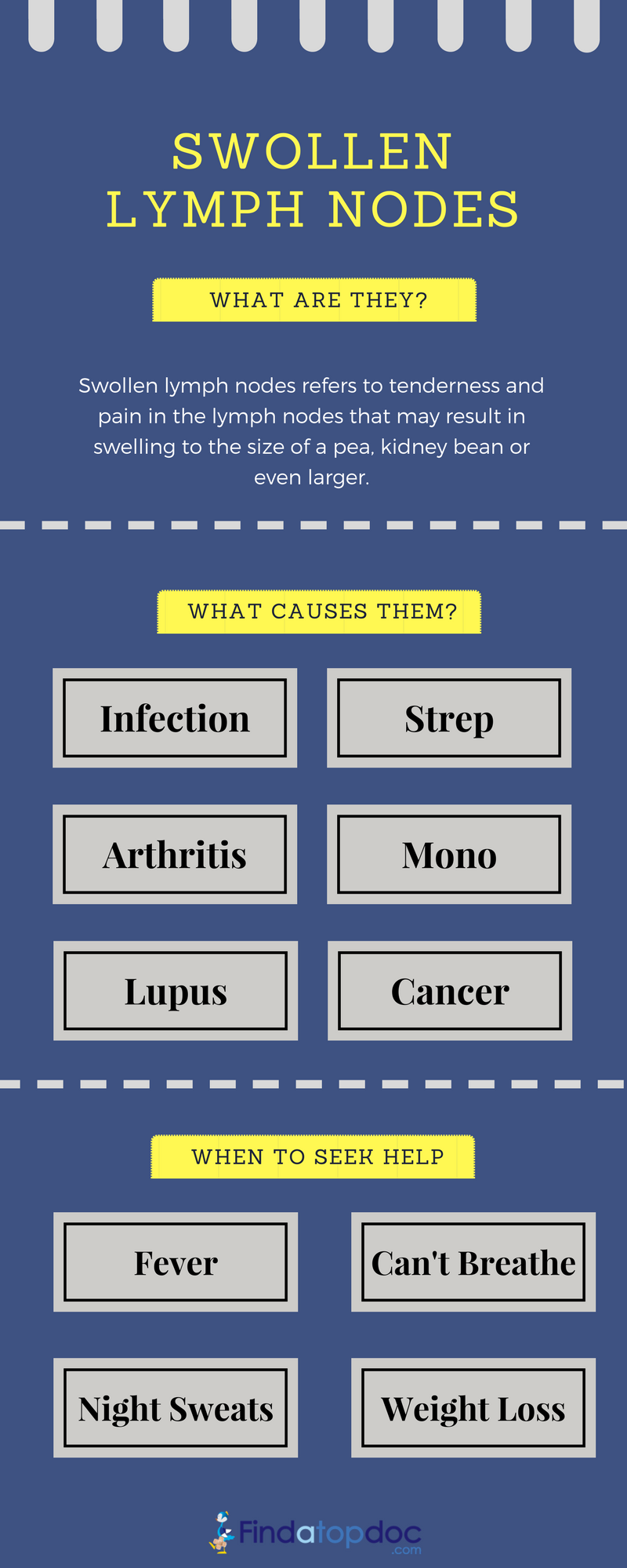 SWOLLEN LYMPH NODES

WHAT ARE THEY?

Swollen lymph nodes refers to tenderness and pain in the lymph nodes that may result in swelling to the size of a pea, kidney bean or even larger.

WHAT CAUSES THEM?

Infection

Strep

Arthritis

Mono

Lupus

Cancer

WHEN TO SEEK HELP

Fever

Can't Breathe

Night Sweats

Weight Loss

Findatopdoc .com