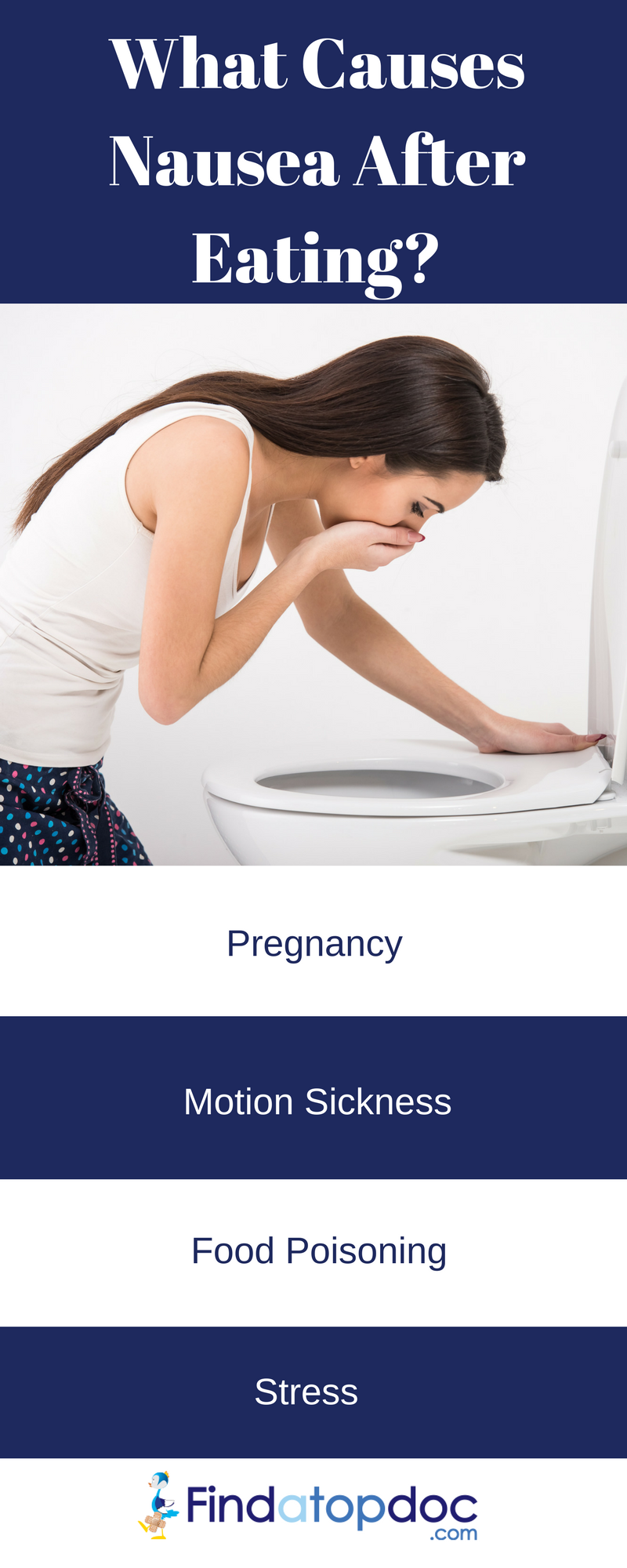 What Causes Nausea After Eating?

Pregnancy

Motion Sickness

Food Poisoning

Stress

Findatopdoc
.com