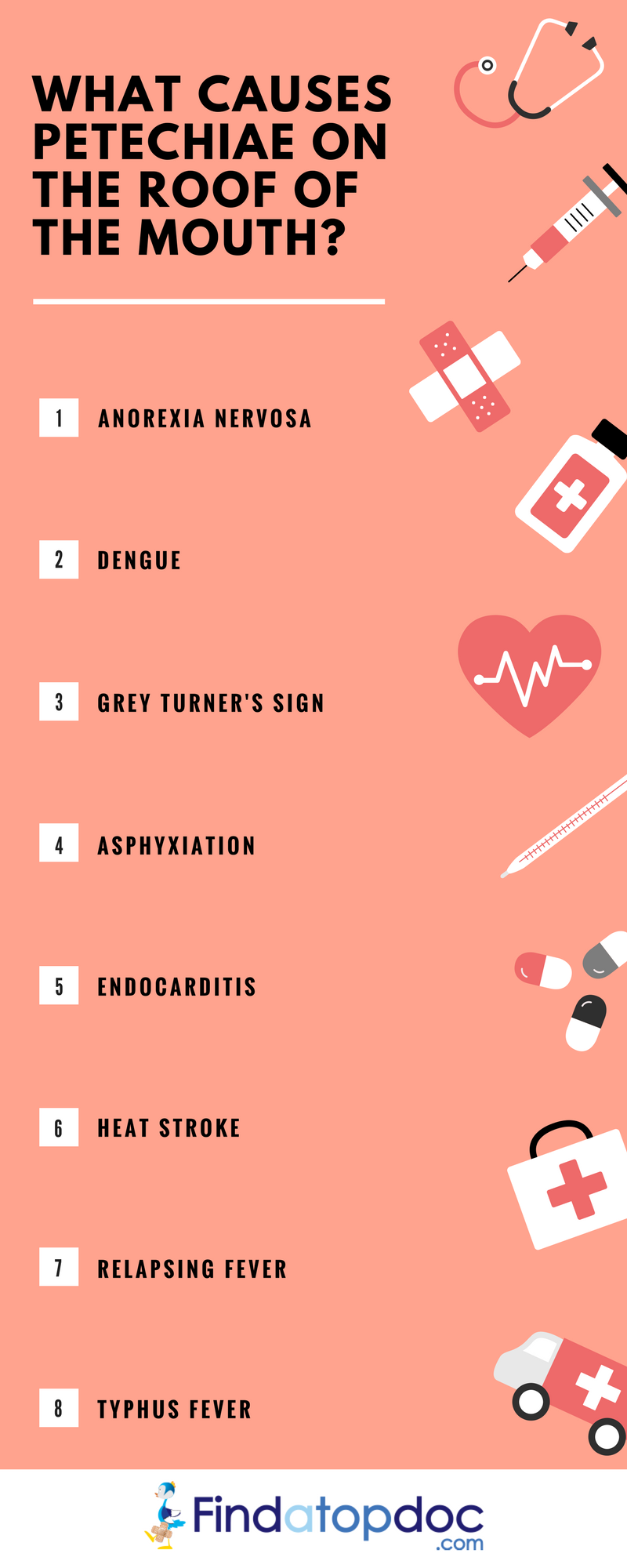 WHAT CAUSES PETECHIAE ON THE ROOF OF THE MOUTH?

1 ANOREXIA NERVOSA

2 DENGUE

3 GREY TURNER'S SIGN

4 ASPHYXIATION

5 ENDOCARDITIS

6 HEAT STROKE

7 RELAPSING FEVER

8 TYPHUS FEVER

Findatopdoc .com