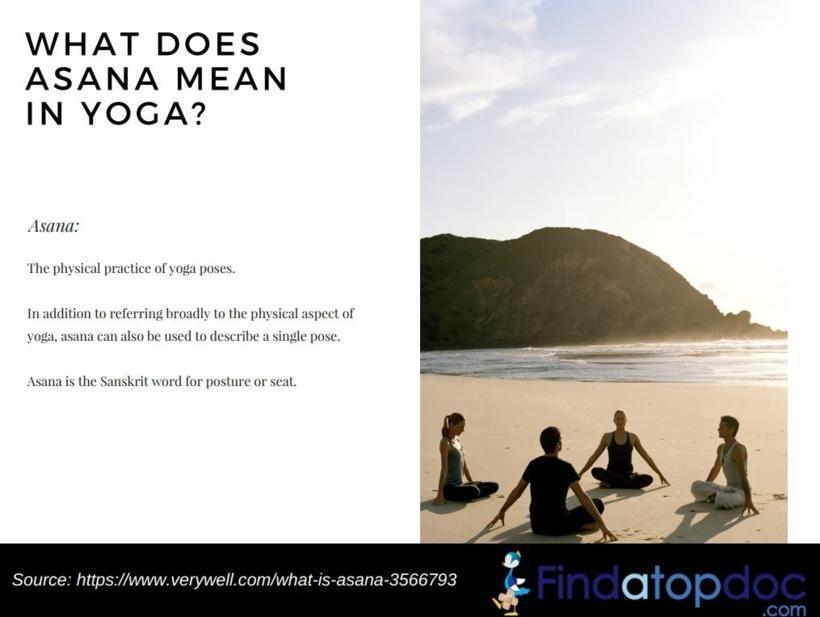 WHAT DOES ASANA MEAN IN YOGA?

Asana:

The physical practice of yoga poses.

In addition to referring broadly to the physical aspect of yoga, asana can also be used to describe a single pose.

Asana is the Sanskrit word for posture or seat.

Source: https://www.verywell.com/what-is-asana-3566793

Findatopdoc .com