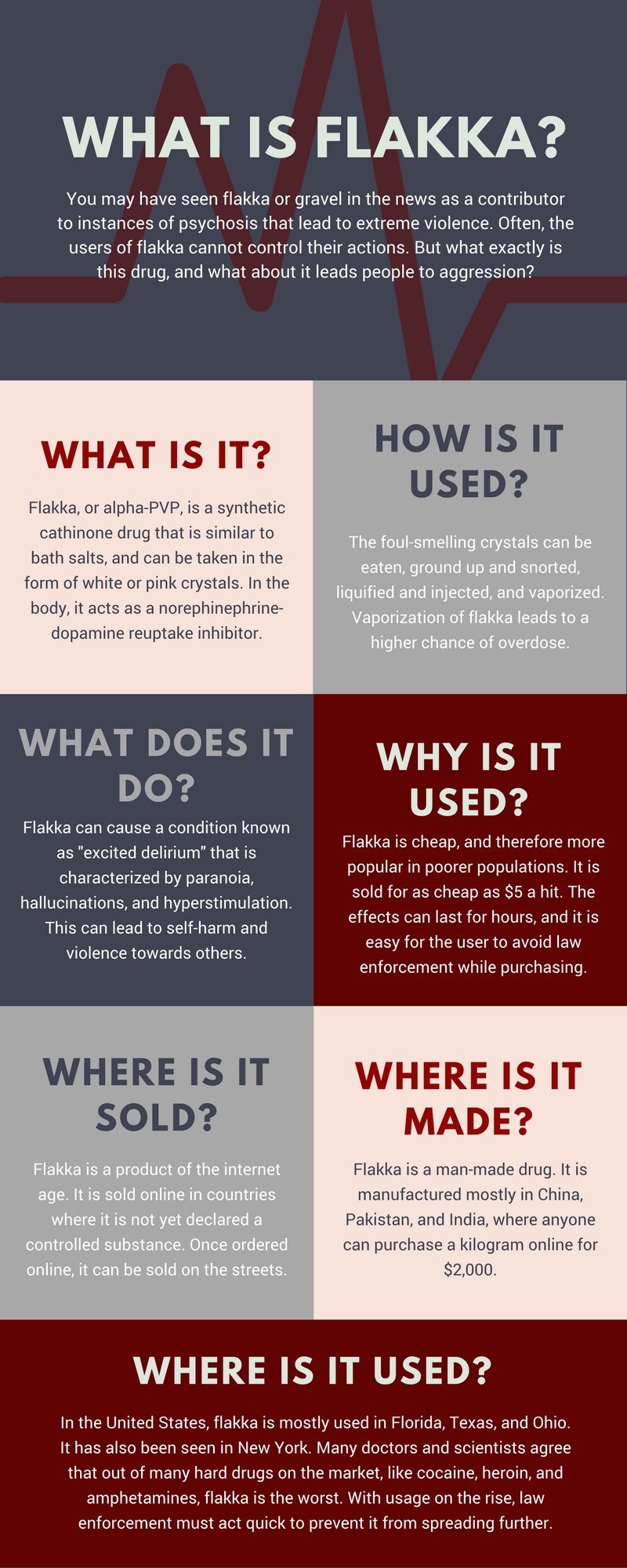 WHAT IS FLAKKA?

You may have seen flakka or gravel in the news as a contributor to instances of psychosis that lead to extreme violence. Often, the users of flakka cannot control their actions. But what exactly is this drug, and what about it leads people to aggression?

WHAT IS IT?

Flakka, or alpha-PVP, is a synthetic cathinone drug that is similar to bath salts, and can be taken in the form of white or pink crystals. In the body, it acts as a norephinephrine-dopamine reuptake inhibitor.

HOW IS IT USED?

The foul-smelling crystals can be eaten, ground up and snorted, liquified and injected, and vaporized. Vaporization of flakka leads to a higher chance of overdose.

WHAT DOES IT DO?

Flakka can cause a condition known as "excited delirium" that is characterized by paranoia, hallucinations, and hyperstimulation. This can lead to self-harm and violence towards others.

WHY IS IT USED?

Flakka is cheap, and therefore more popular in poorer populations. It is sold for as cheap as $5 a hit. The effects can last for hours, and it is easy for the user to avoid law enforcement while purchasing.

WHERE IS IT SOLD?

Flakka is a product of the internet age. It is sold online in countries where it is not yet declared a controlled substance. Once ordered online, it can be sold on the streets.

WHERE IS IT MADE?

Flakka is a man-made drug. It is manufactured mostly in China, Pakistan, and India, where anyone can purchase a kilogram online for $2,000.

WHERE IS IT USED?

In the United States, flakka is mostly used in Florida, Texas, and Ohio. It has also been seen in New York. Many doctors and scientists agree that out of many hard drugs on the market, like cocaine, heroin, and amphetamines, flakka is the worst. With usage on the rise, law enforcement must act quick to prevent it from spreading further.