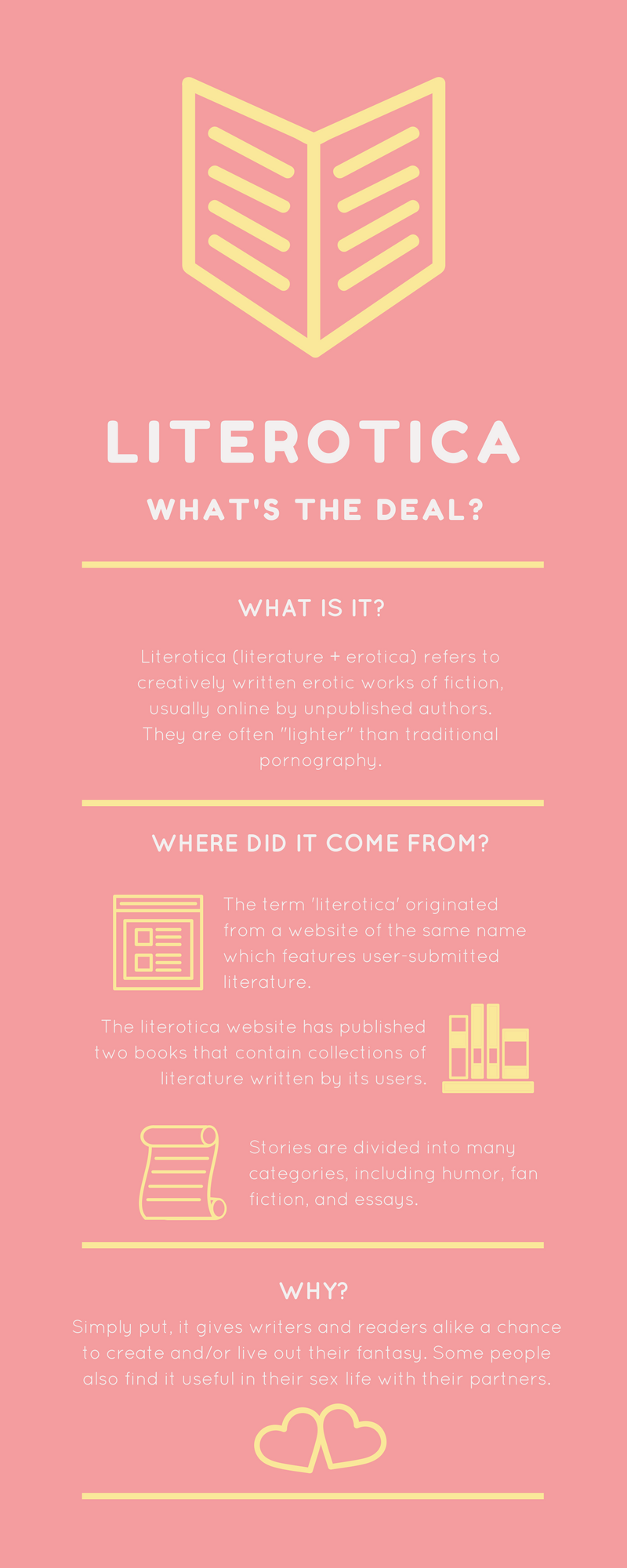 LITEROTICA

WHAT'S THE DEAL?

WHAT IS IT?

Literotica (literature + erotica) refers to creatively written erotic works of fiction, usually online by unpublished authors. They are often "lighter" than traditional pornography.

WHERE DID IT COME FROM?

The term 'literotica' originated from a website of the same name which features user-submitted literature.

The literotica website has published two books that contain collections of literature written by its users.

Stories are divided into many categories, including humor, fan fiction, and essays.

WHY?

Simply put, it gives writers and readers alike a chance to create and/or live out their fantasy. Some people also find it useful in their sex life with their partners.