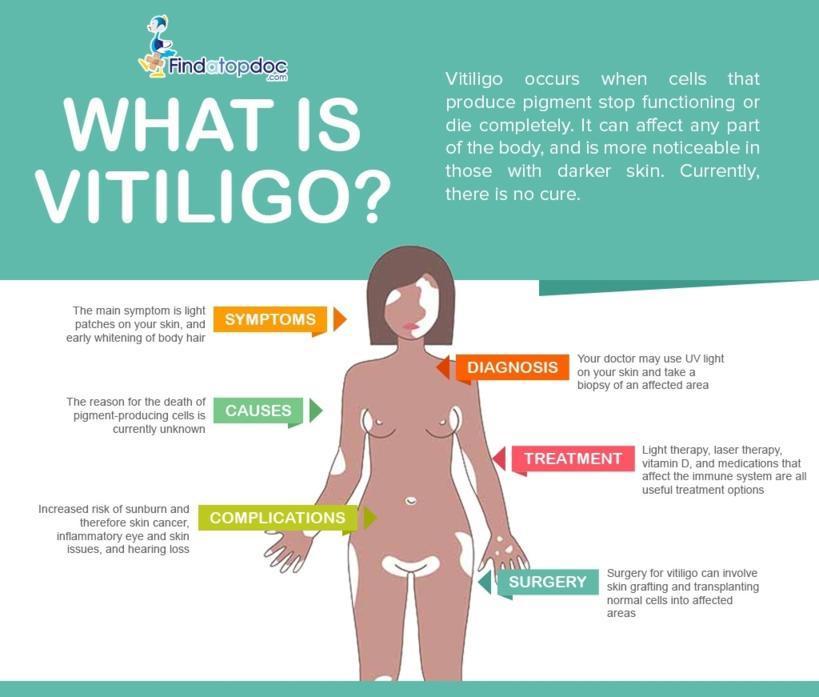 Findatopdoc .com

WHAT IS VITILIGO?

Vitiligo occurs when cells that produce pigment stop functioning or die completely. It can affect any part of the body, and is more noticeable in those with darker skin. Currently, there is no cure.

The main symptom is light patches on your skin, and early whitening of body hair

SYMPTOMS

DIAGNOSIS

Your doctor may use UV light on your skin and take a biopsy of an affected area

The reason for the death of pigment-producing cells is currently unknown

CAUSES

TREATMENT

Light therapy, laser therapy, vitamin D, and medications that affect the immune system are all useful treatment options

Increased risk of sunburn and therefore skin cancer, inflammatory eye and skin issues, and hearing loss

COMPLICATIONS

SURGERY

Surgery for vitiligo can involve skin grafting and transplanting normal cells into affected areas